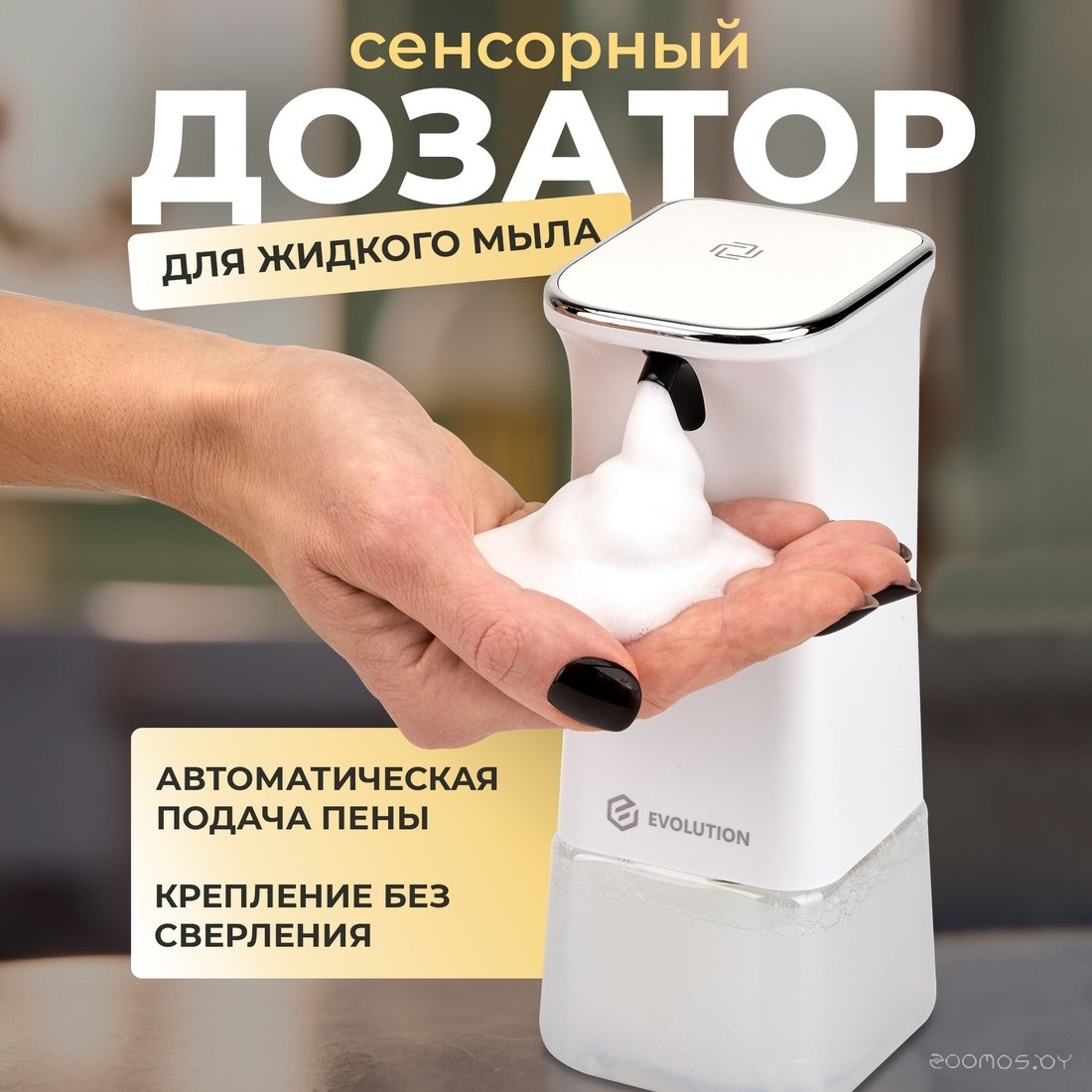 сенсорный
ДОЗАТОР
ДЛЯ ЖИДКОГО МЫЛА

АВТОМАТИЧЕСКАЯ ПОДАЧА ПЕНЫ

КРЕПЛЕНИЕ БЕЗ СВЕРЛЕНИЯ

EVOLUTION

zoomos.by